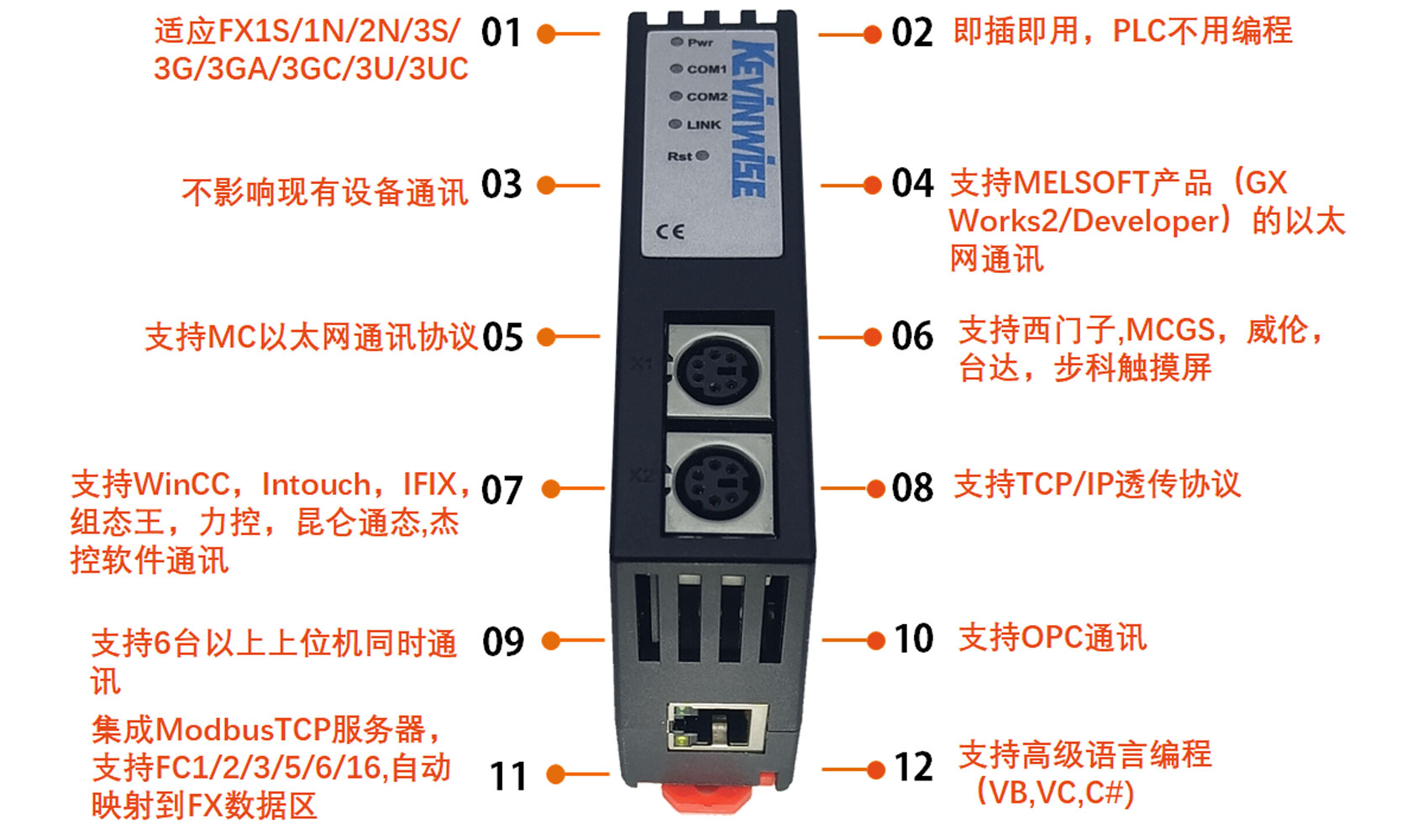 适应FX1S/1N/2N/3S/3G/3GA/3GC/3U/3UC 01

02 即插即用，PLC不用编程

Pwr
COM1
COM2
LINK
Rst

KevinWise

CE

不影响现有设备通讯 03

04 支持MELSOFT产品（GX Works2/Developer）的以太网通讯

支持MC以太网通讯协议 05

06 支持西门子,MCGS，威伦，台达，步科触摸屏

X1

X2

支持WinCC，Intouch，IFIX，组态王，力控，昆仑通态,杰控软件通讯 07

08 支持TCP/IP透传协议

支持6台以上上位机同时通讯 09

10 支持OPC通讯

集成ModbusTCP服务器，支持FC1/2/3/5/6/16,自动映射到FX数据区 11

12 支持高级语言编程（VB,VC,C#)