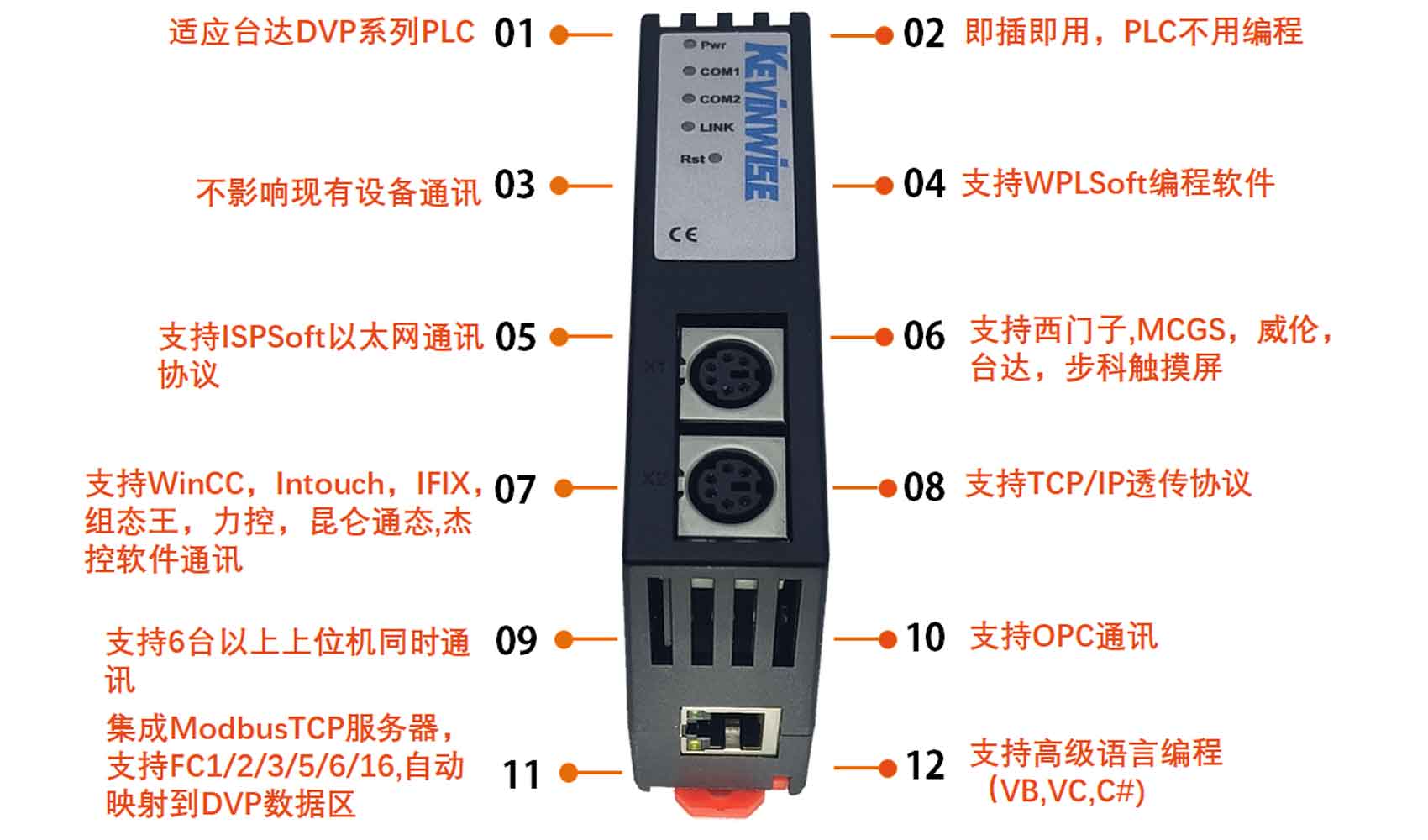 适应台达DVP系列PLC 01

02 即插即用，PLC不用编程

Pwr
COM1
COM2
LINK
Rst

KEVINWISE

CE

不影响现有设备通讯 03

04 支持WPLSoft编程软件

支持ISPSoft以太网通讯协议 05

06 支持西门子,MCGS，威伦，台达，步科触摸屏

X1

X2

支持WinCC，Intouch，IFIX，组态王，力控，昆仑通态,杰控软件通讯 07

08 支持TCP/IP透传协议

支持6台以上上位机同时通讯 09

10 支持OPC通讯

集成ModbusTCP服务器，支持FC1/2/3/5/6/16,自动映射到DVP数据区 11

12 支持高级语言编程（VB,VC,C#)