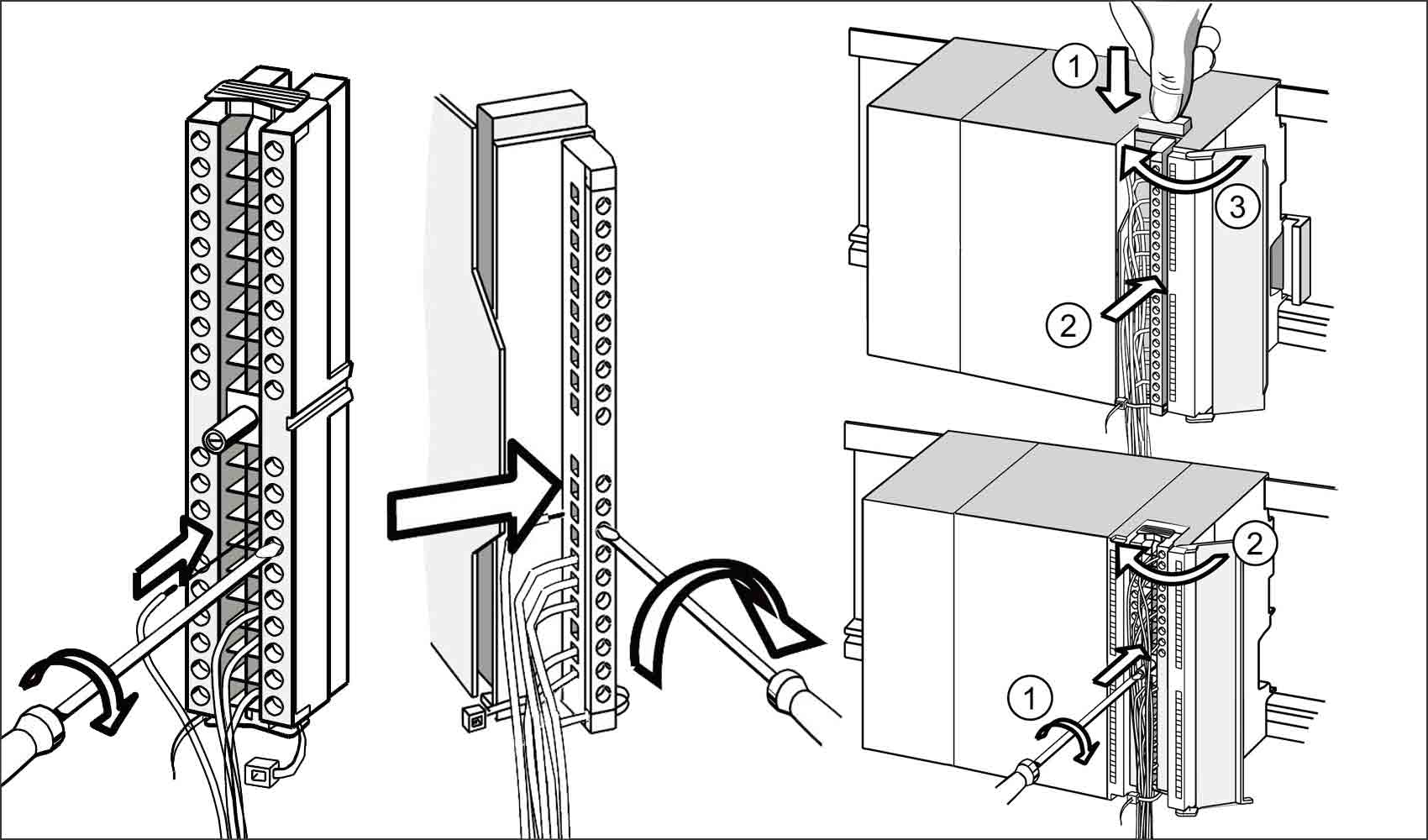 1
3
2
2
1