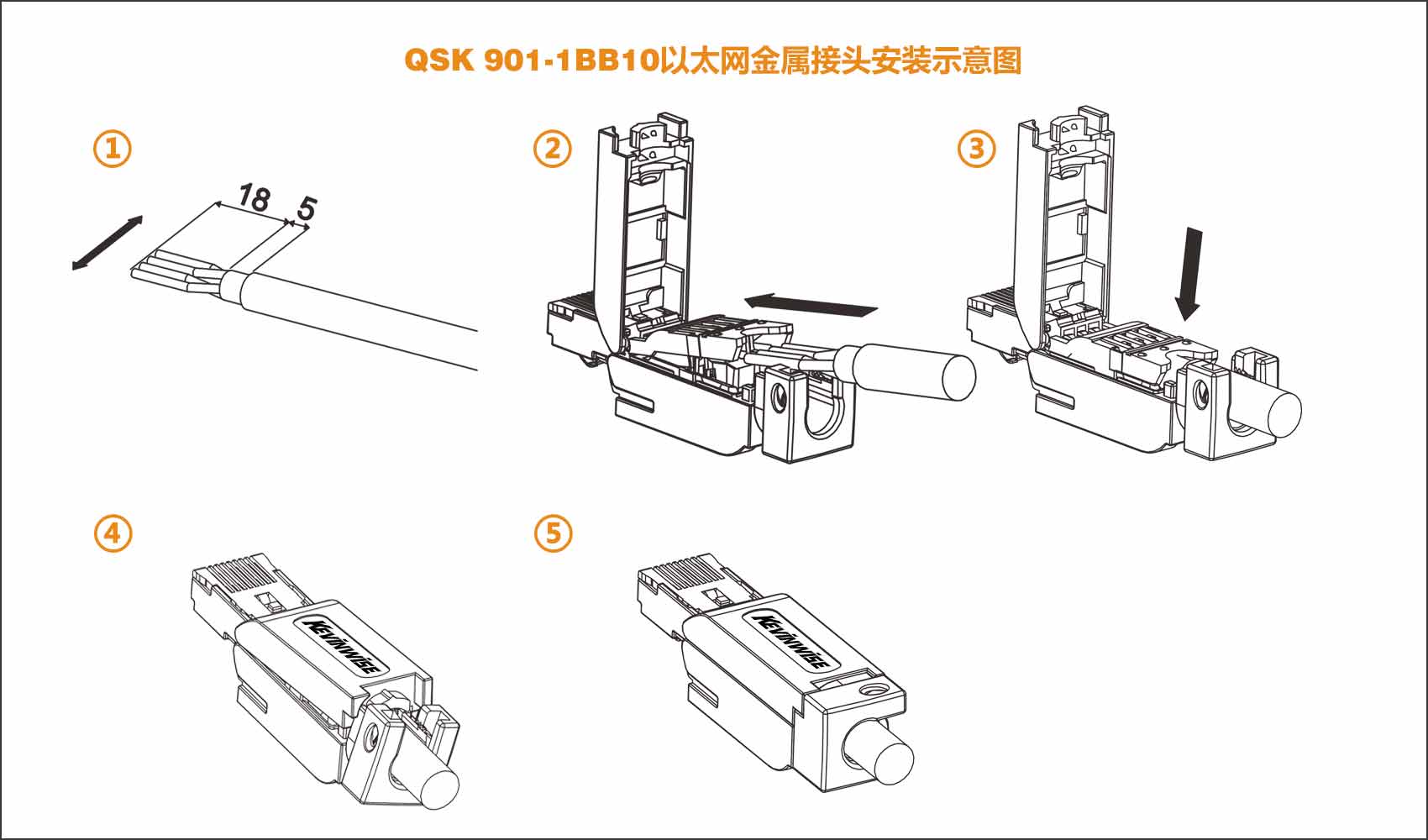 QSK 901-1BB10以太网金属接头安装示意图

①

18

5

②

③

④

KEVINWISE

⑤

KEVINWISE