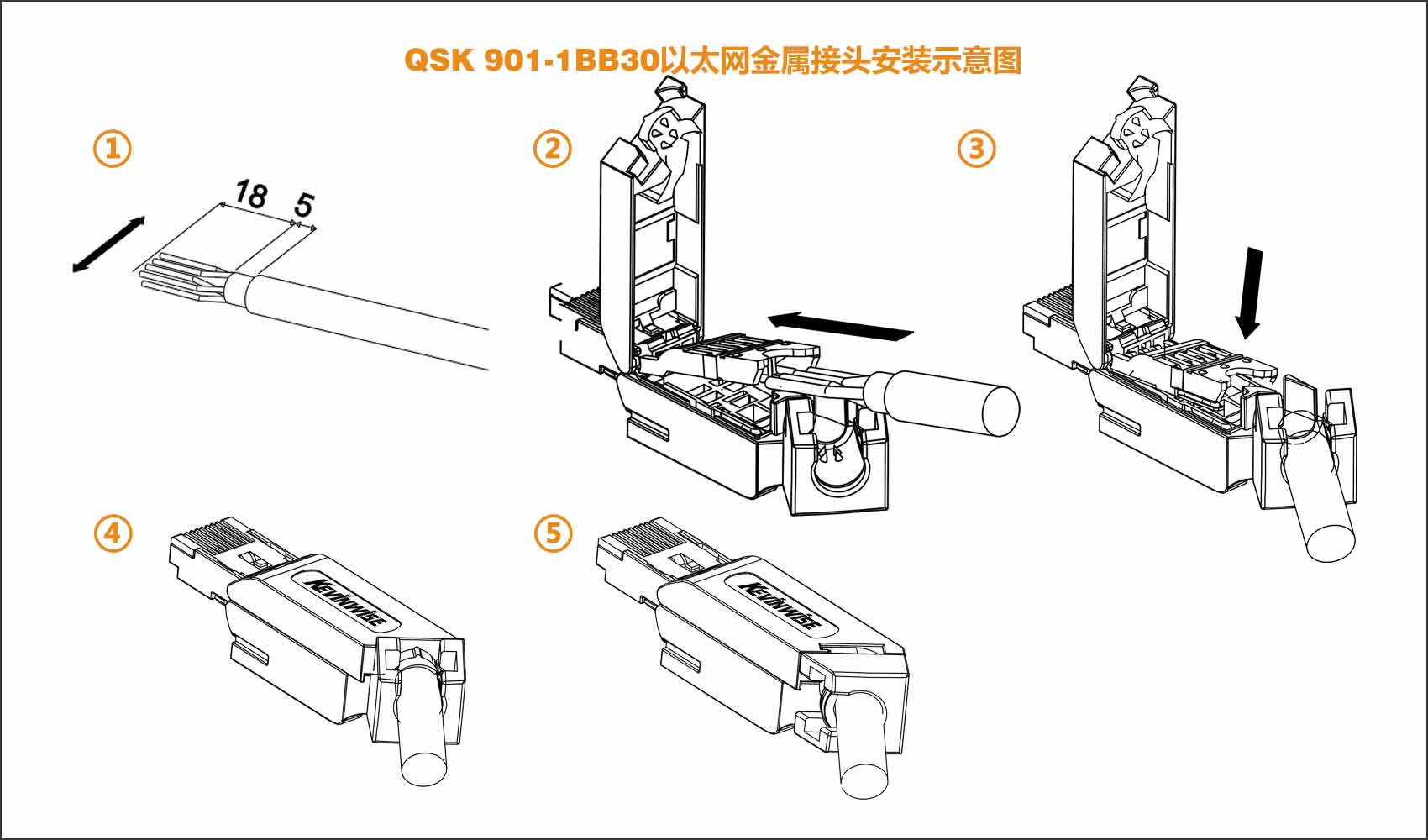 QSK 901-1BB30以太网金属接头安装示意图

①

18

5

②

③

④

KEVINWISE

⑤

KEVINWISE