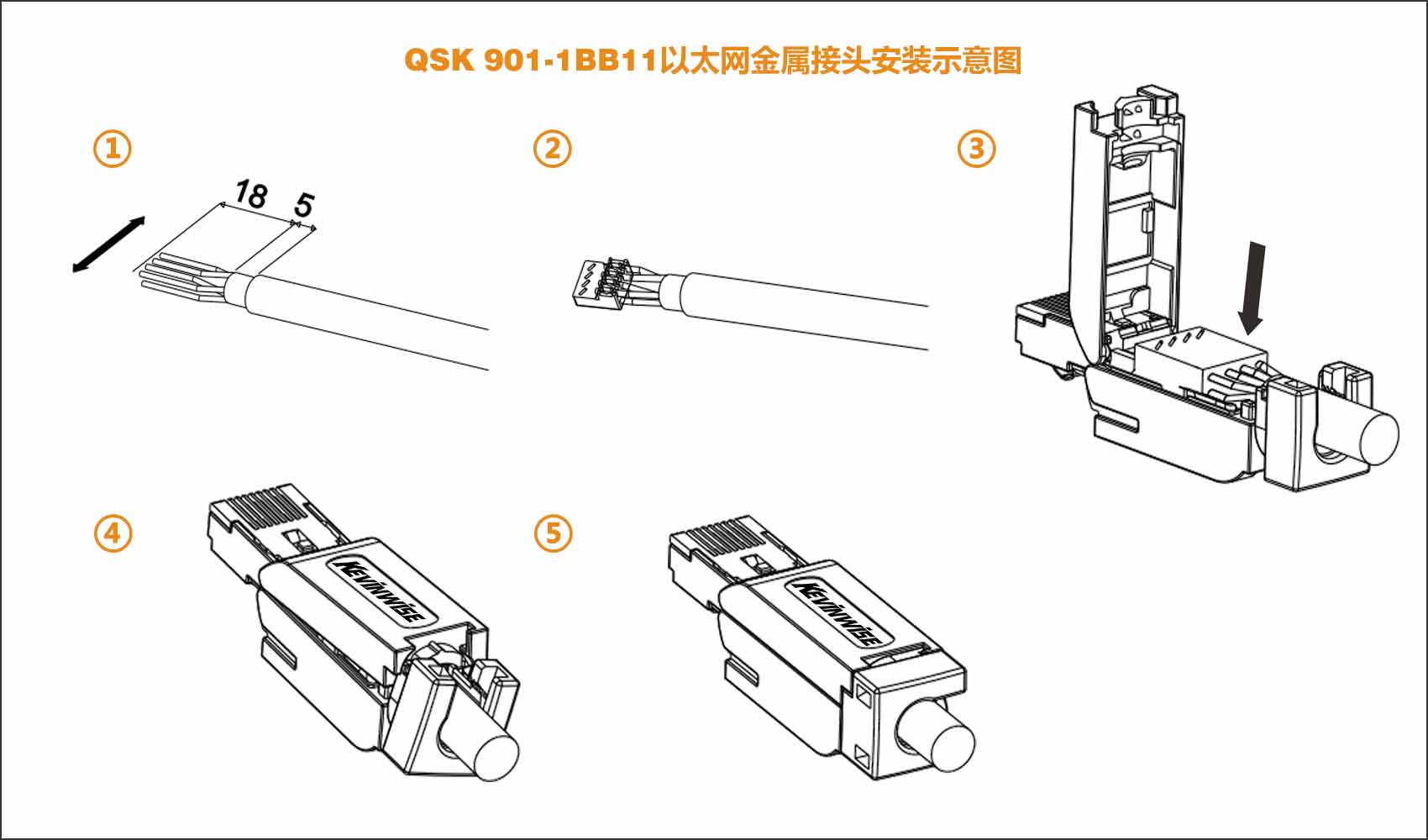 QSK 901-1BB11以太网金属接头安装示意图

①

18

5

②

③

④

KEVINWISE

⑤

KEVINWISE